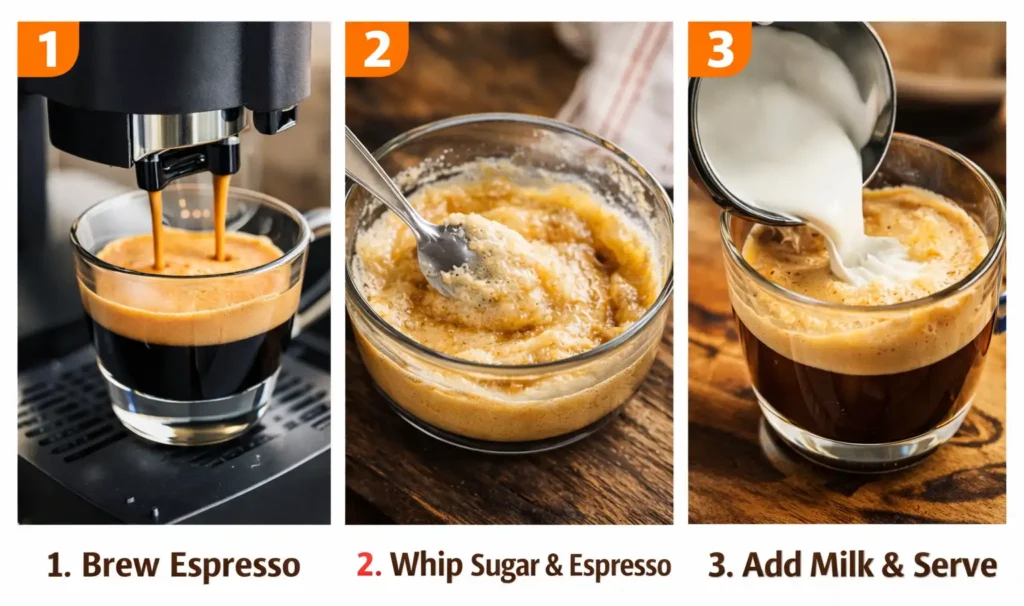 1

2

3

1. Brew Espresso

2. Whip Sugar & Espresso

3. Add Milk & Serve